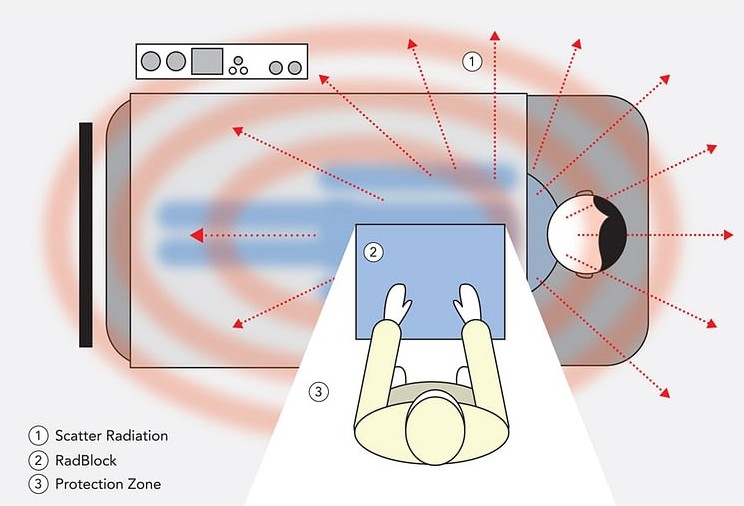 1
2
3
1 Scatter Radiation
2 RadBlock
3 Protection Zone