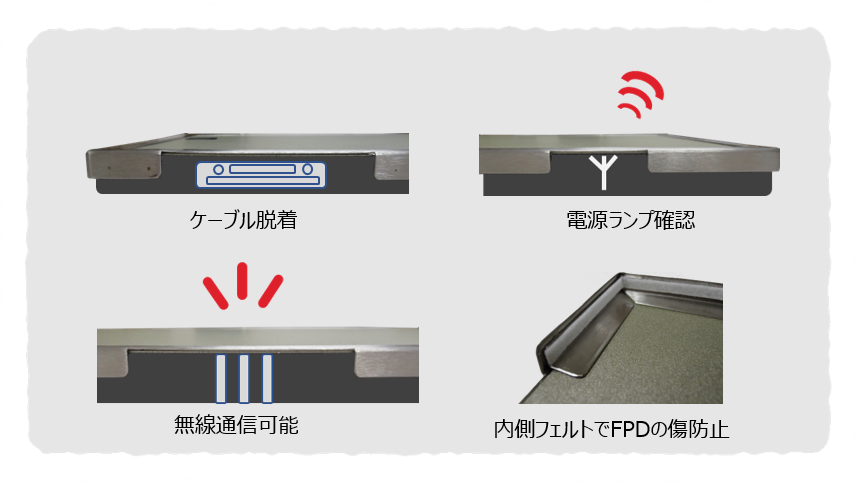 ケーブル脱着

電源ランプ確認

無線通信可能

内側フェルトでFPDの傷防止